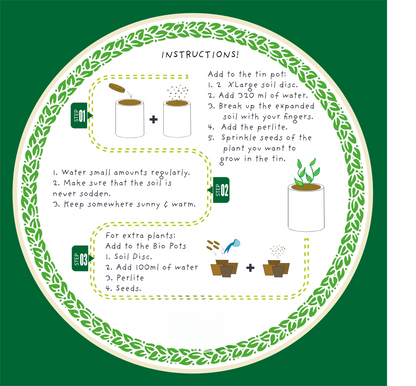 INSTRUCTIONS!

STEP 01

Add to the tin pot:
1. 2 XLarge soil disc.
2. Add 320 ml of water.
3. Break up the expanded soil with your fingers.
4. Add the perlite.
5. Sprinkle seeds of the plant you want to grow in the tin.

1. Water small amounts regularly.
2. Make sure that the soil is never sodden.
3. Keep somewhere sunny & warm.

STEP 02

STEP 03

For extra plants:
Add to the Bio Pots
1. Soil Disc.
2. Add 100ml of water
3. Perlite
4. Seeds.